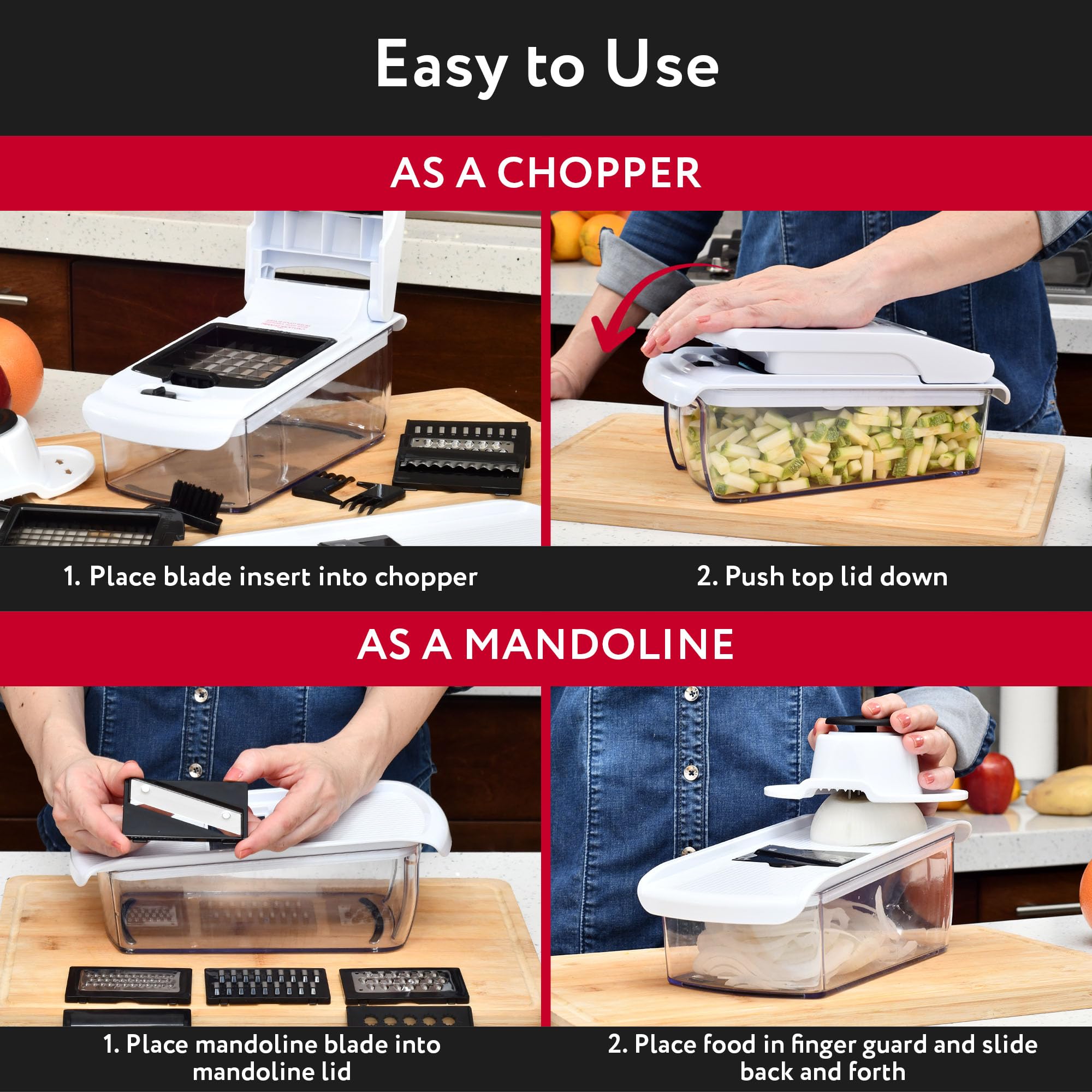 Easy to Use

AS A CHOPPER

1. Place blade insert into chopper

2. Push top lid down

AS A MANDOLINE

1. Place mandoline blade into mandoline lid

2. Place food in finger guard and slide back and forth